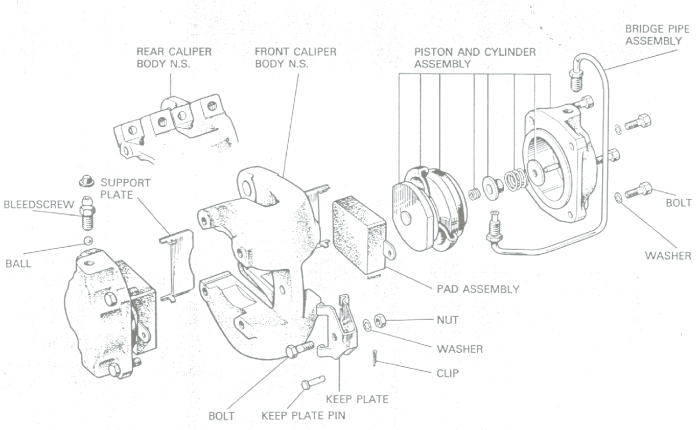 REAR CALIPER BODY N.S.

FRONT CALIPER BODY N.S.

PISTON AND CYLINDER ASSEMBLY

BRIDGE PIPE ASSEMBLY

SUPPORT PLATE

BLEEDSCREW

BALL

BOLT

WASHER

PAD ASSEMBLY

NUT

WASHER

CLIP

KEEP PLATE

BOLT

KEEP PLATE PIN